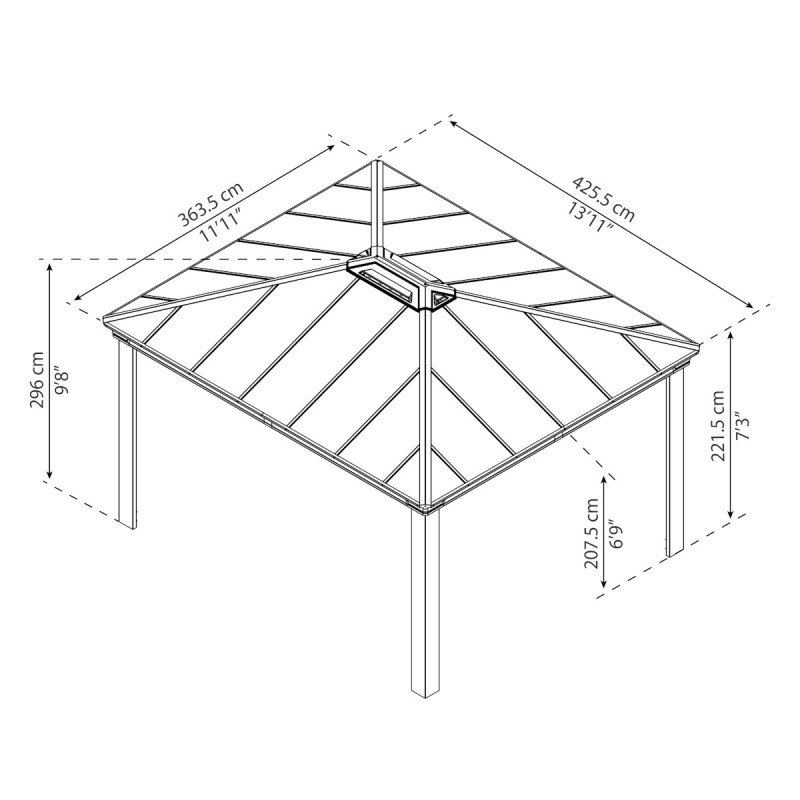 363.5 cm
11'11"

425.5 cm
13'11"

296 cm
9'8"

221.5 cm
7'3"

207.5 cm
6'9"